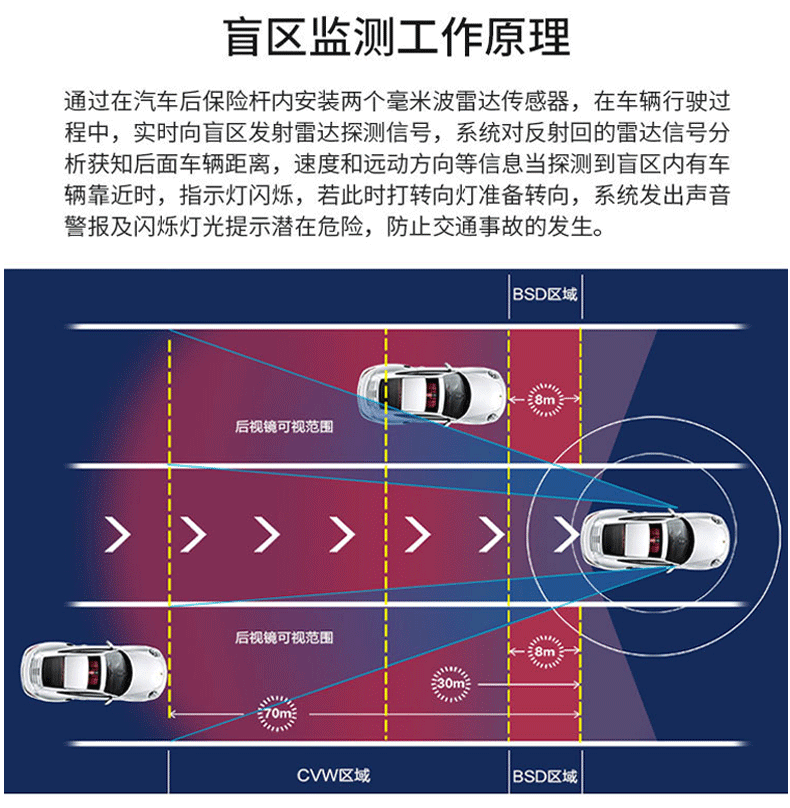 盲区监测工作原理

通过在汽车后保险杆内安装两个毫米波雷达传感器，在车辆行驶过程中，实时向盲区发射雷达探测信号，系统对反射回的雷达信号分析获知后面车辆距离，速度和远动方向等信息当探测到盲区内有车辆靠近时，指示灯闪烁，若此时打转向灯准备转向，系统发出声音警报及闪烁灯光提示潜在危险，防止交通事故的发生。

BSD区域

8m

后视镜可视范围

后视镜可视范围

8m

30m

70m

CVW区域

BSD区域