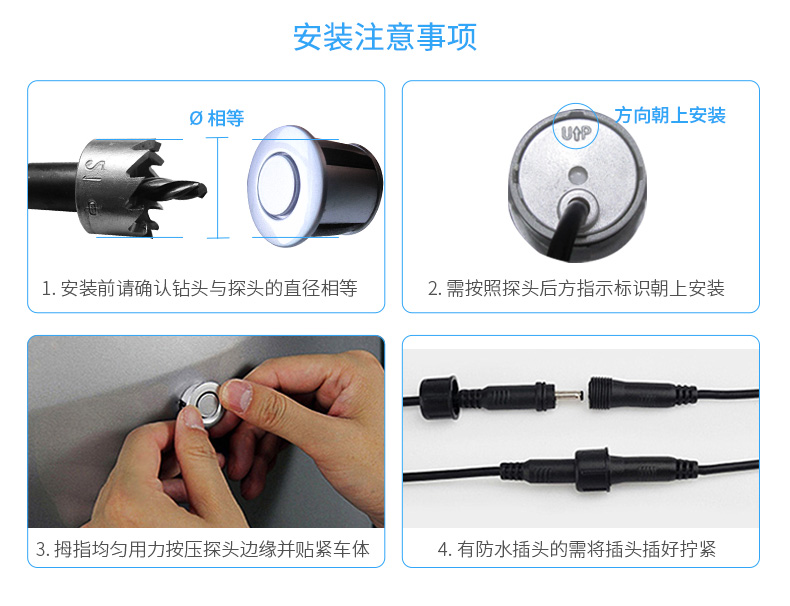 安装注意事项

Ø 相等

1. 安装前请确认钻头与探头的直径相等

UP

方向朝上安装

2. 需按照探头后方指示标识朝上安装

3. 拇指均匀用力按压探头边缘并贴紧车体

4. 有防水插头的需将插头插好拧紧